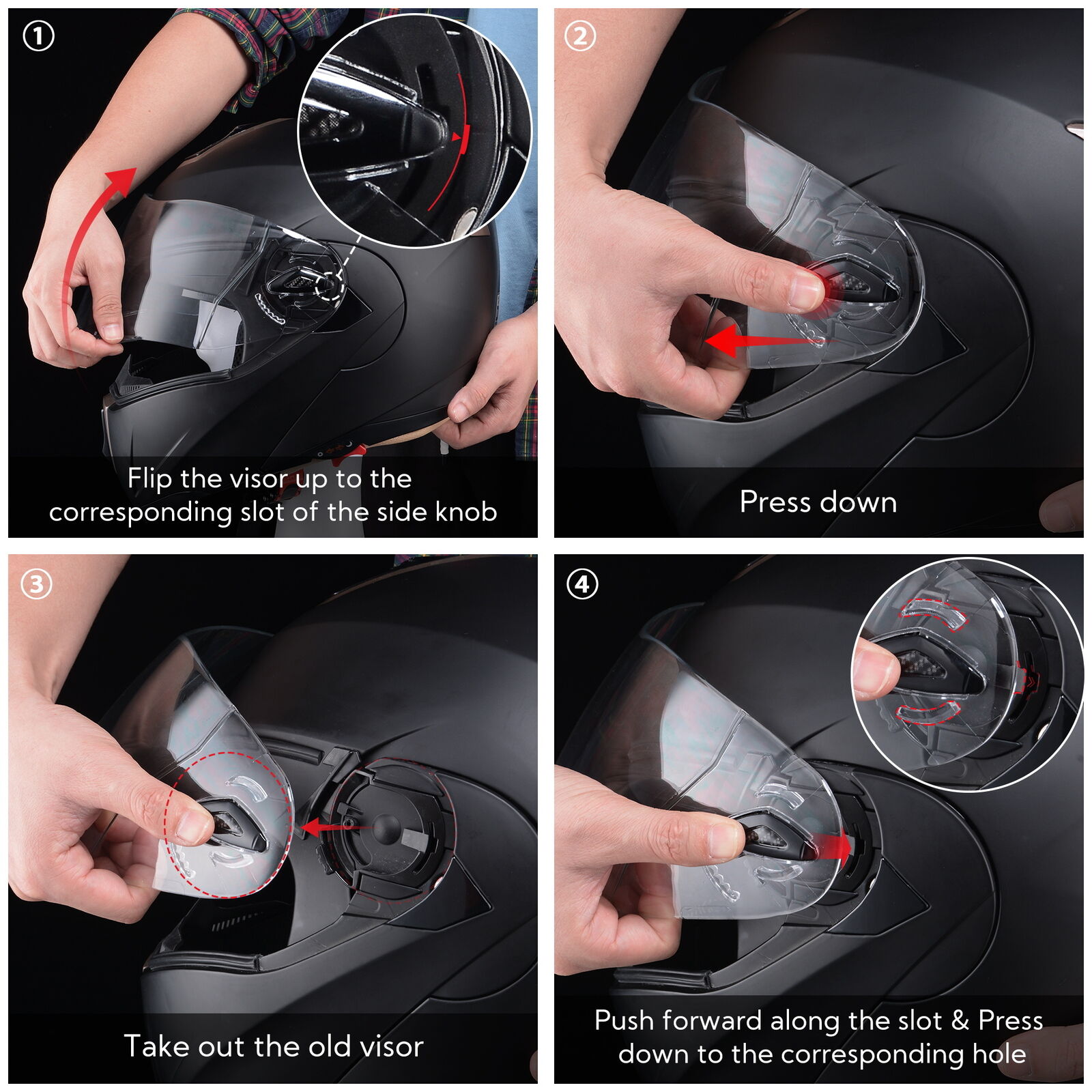 ①

Flip the visor up to the corresponding slot of the side knob

②

Press down

③

Take out the old visor

④

Push forward along the slot & Press down to the corresponding hole