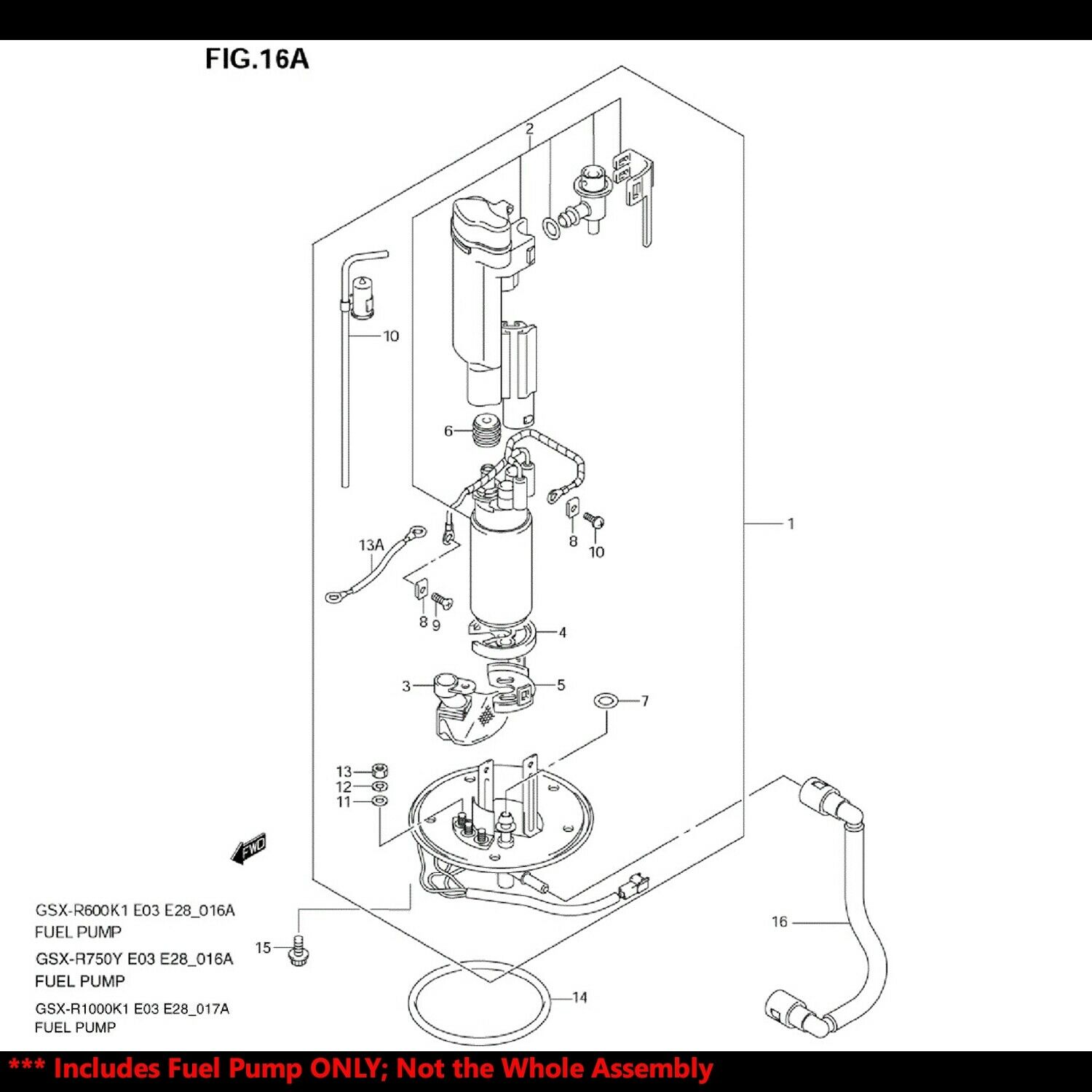 FIG.16A

2

10

6

1

13A

8

10

8 9

4

3

5

7

13
12
11

FWD

GSX-R600K1 E03 E28_016A
FUEL PUMP

GSX-R750Y E03 E28_016A
FUEL PUMP

GSX-R1000K1 E03 E28_017A
FUEL PUMP

15

16

14

*** Includes Fuel Pump ONLY; Not the Whole Assembly