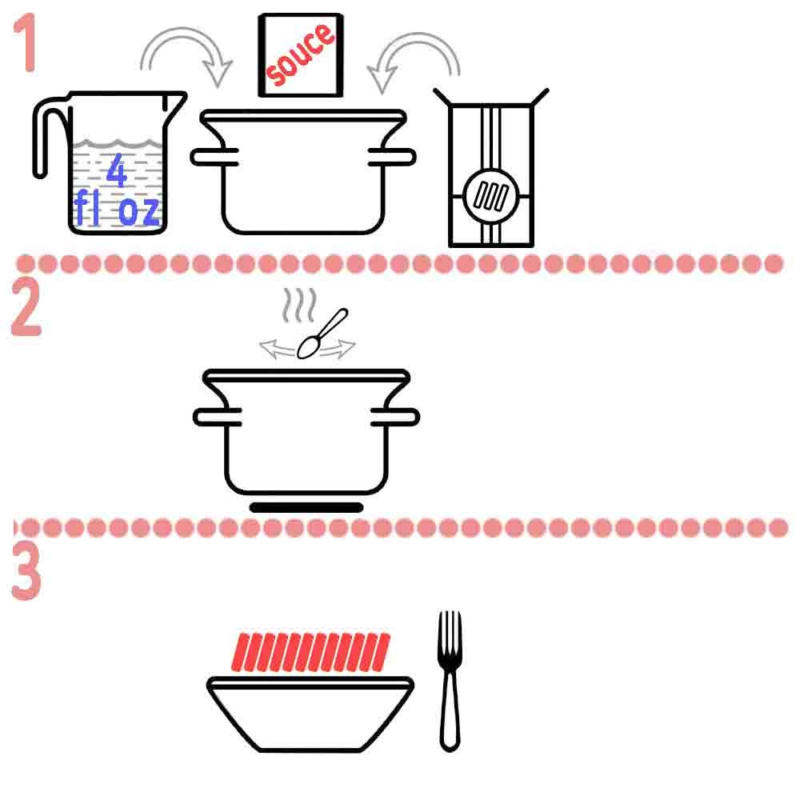 1

4
fl oz

souce

2

3