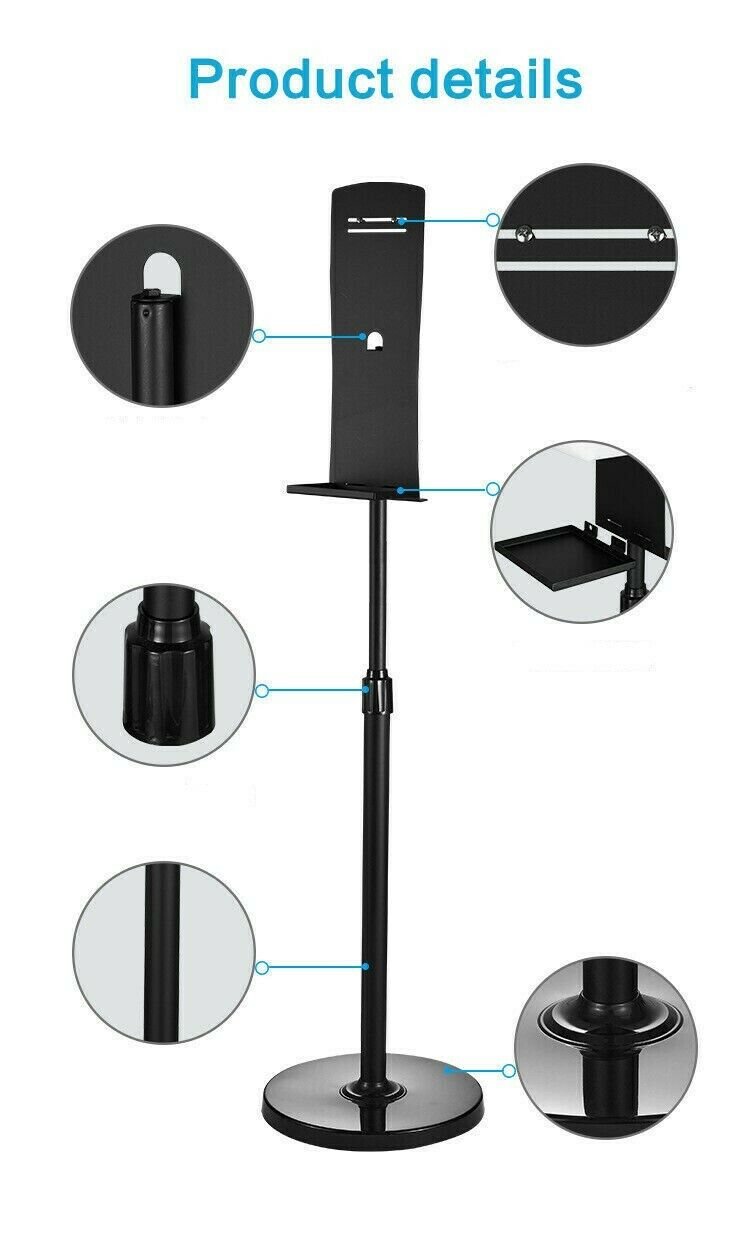 Product details